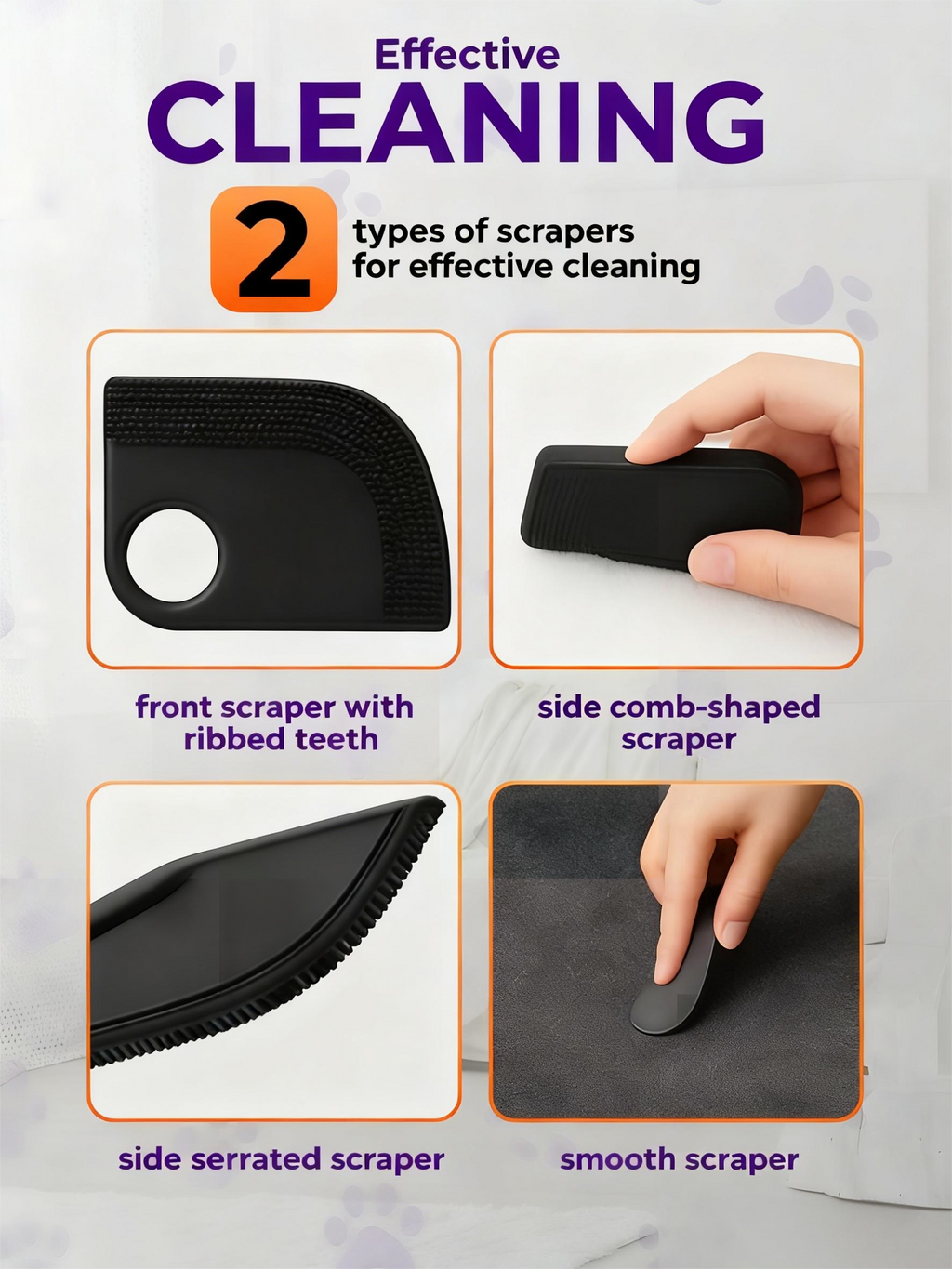 Effective
CLEANING

2 types of scrapers for effective cleaning

front scraper with ribbed teeth

side comb-shaped scraper

side serrated scraper

smooth scraper